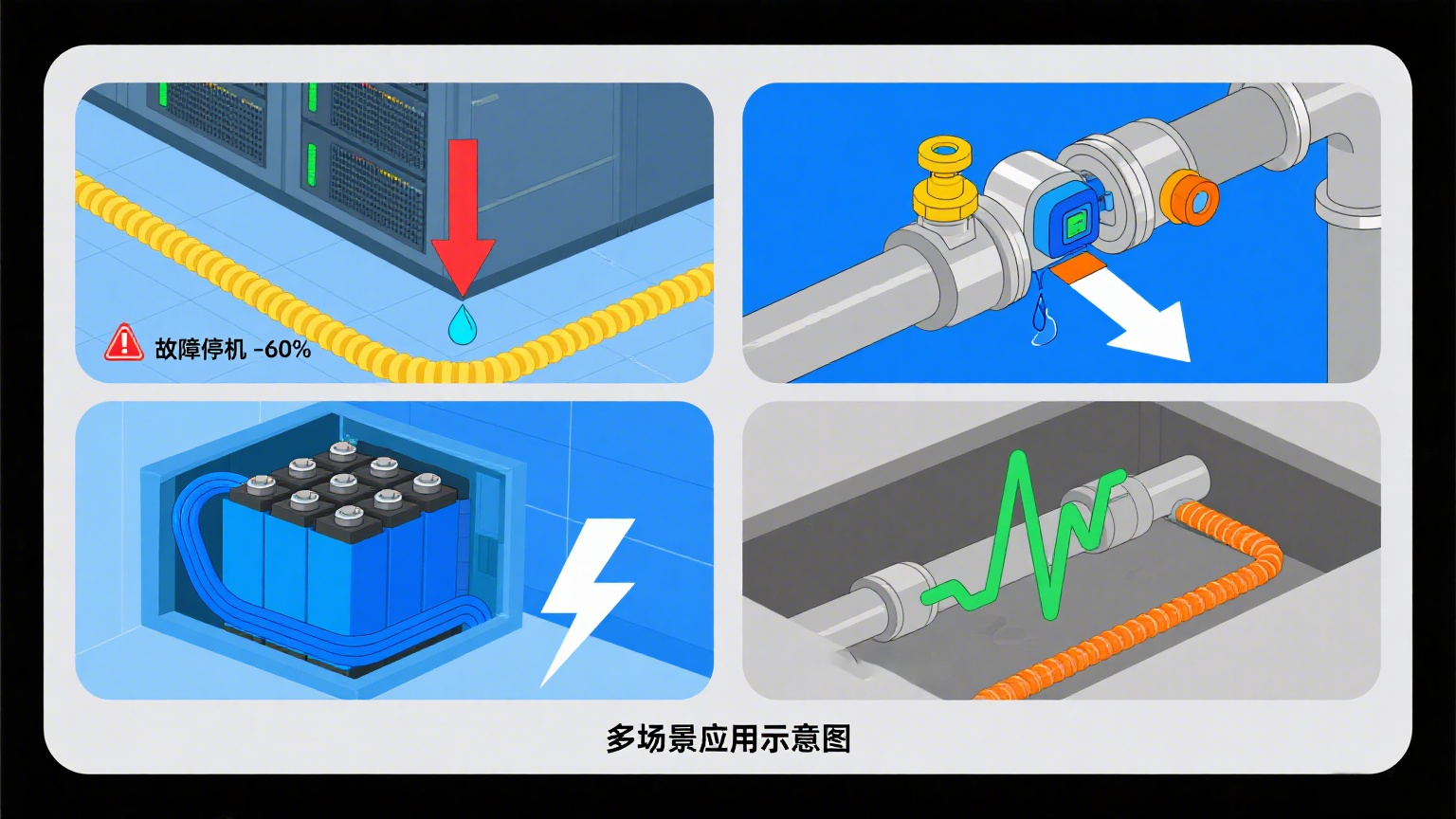 故障停机 -60%

多场景应用示意图